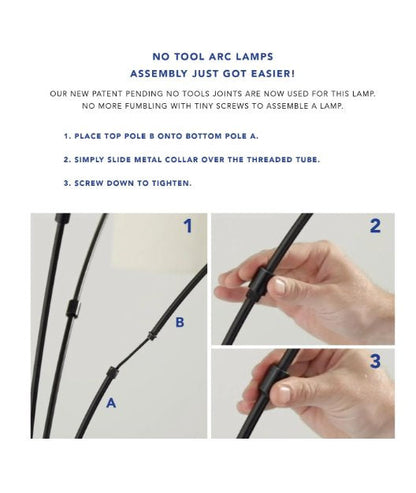 NO TOOL ARC LAMPS
ASSEMBLY JUST GOT EASIER!

OUR NEW PATENT PENDING NO TOOLS JOINTS ARE NOW USED FOR THIS LAMP. NO MORE FUMBLING WITH TINY SCREWS TO ASSEMBLE A LAMP.

1. PLACE TOP POLE B ONTO BOTTOM POLE A.

2. SIMPLY SLIDE METAL COLLAR OVER THE THREADED TUBE.

3. SCREW DOWN TO TIGHTEN.

1

B

A

2

3